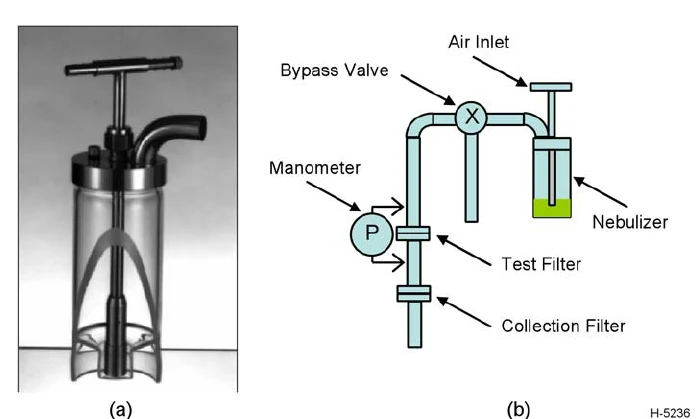 Air Inlet

Bypass Valve

X

Manometer

P

Nebulizer

Test Filter

Collection Filter

(a)

(b)

H-5236